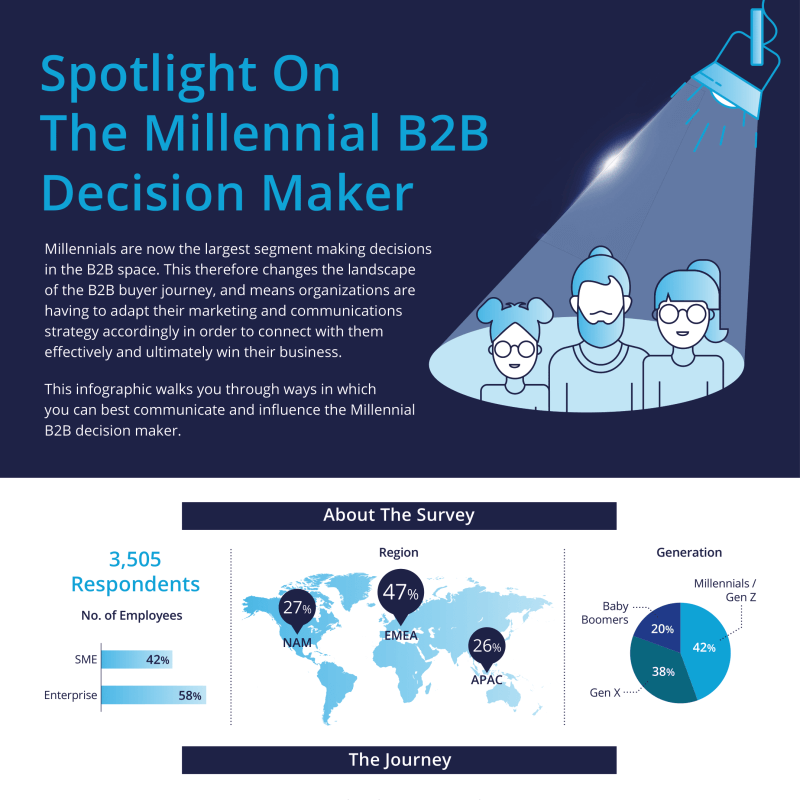 Spotlight On The Millennial B2B Decision Maker

Millennials are now the largest segment making decisions in the B2B space. This therefore changes the landscape of the B2B buyer journey, and means organizations are having to adapt their marketing and communications strategy accordingly in order to connect with them effectively and ultimately win their business.

This infographic walks you through ways in which you can best communicate and influence the Millennial B2B decision maker.

About The Survey

3,505 Respondents

No. of Employees

SME 42%

Enterprise 58%

Region

27% NAM

47% EMEA

26% APAC

Generation

Baby Boomers 20%

Millennials / Gen Z 42%

Gen X 38%

The Journey